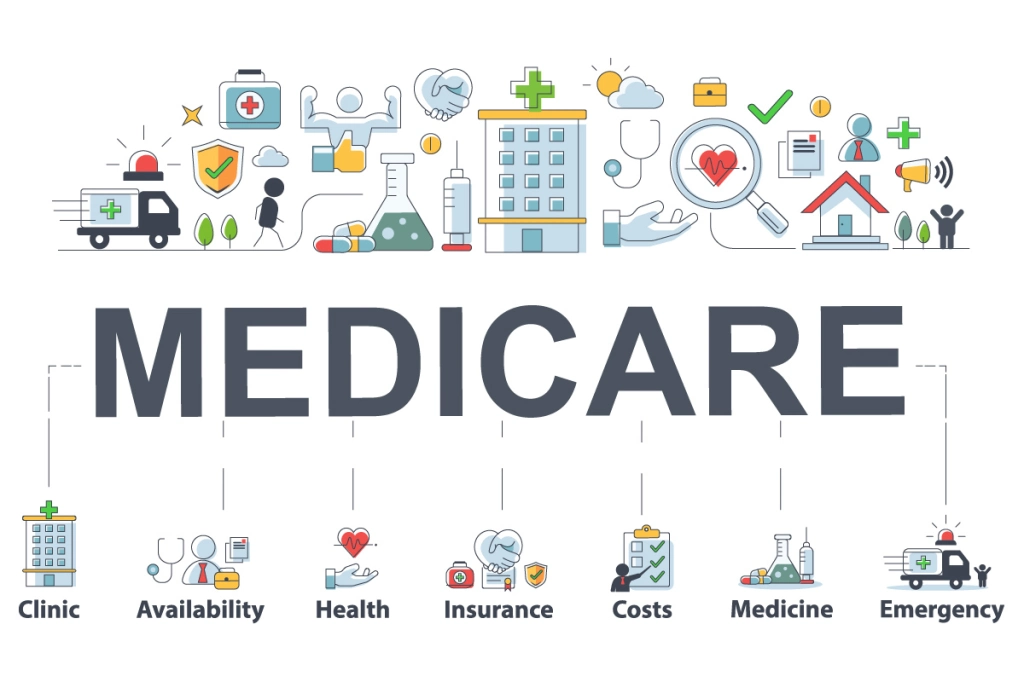 MEDICARE

Clinic Availability Health Insurance Costs Medicine Emergency